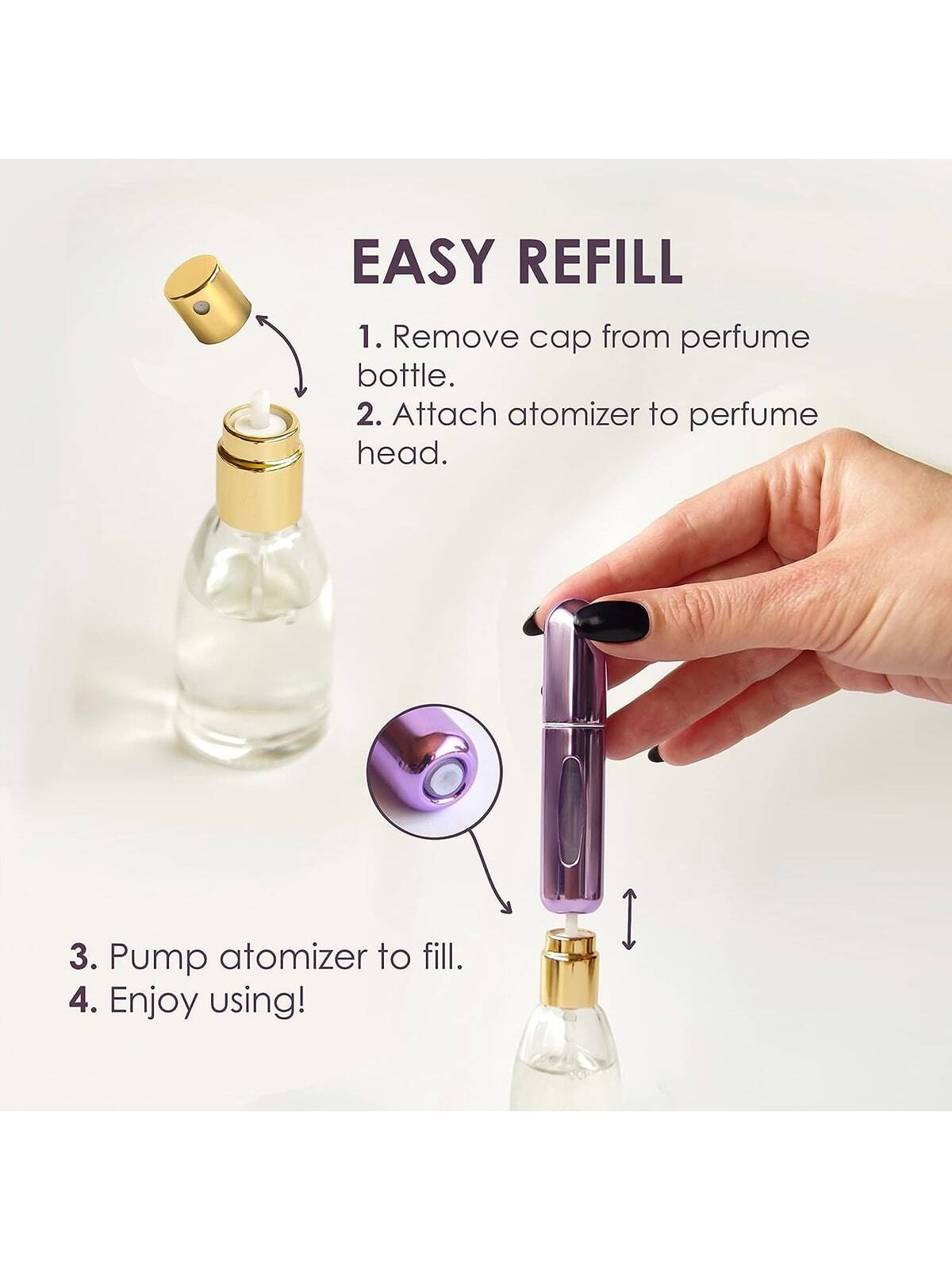 EASY REFILL

1. Remove cap from perfume bottle.
2. Attach atomizer to perfume head.

3. Pump atomizer to fill.
4. Enjoy using!